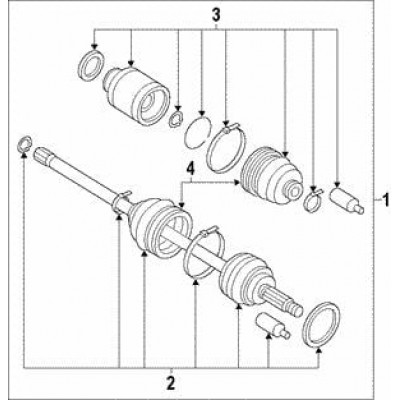 3
4
1
2