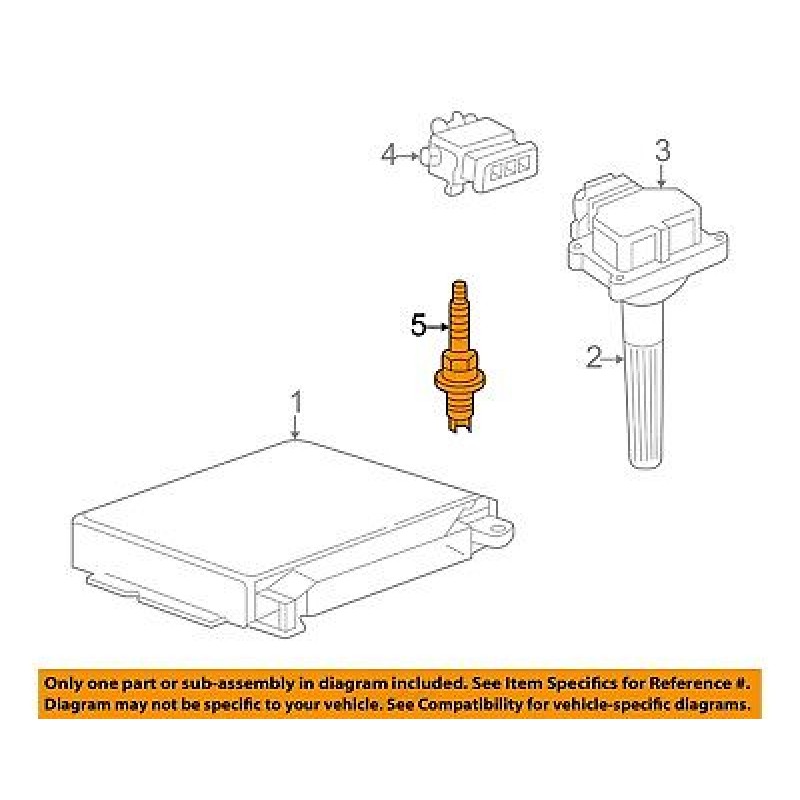 4
3
5
2
1

Only one part or sub-assembly in diagram included. See Item Specifics for Reference #. Diagram may not be specific to your vehicle. See Compatibility for vehicle-specific diagrams.