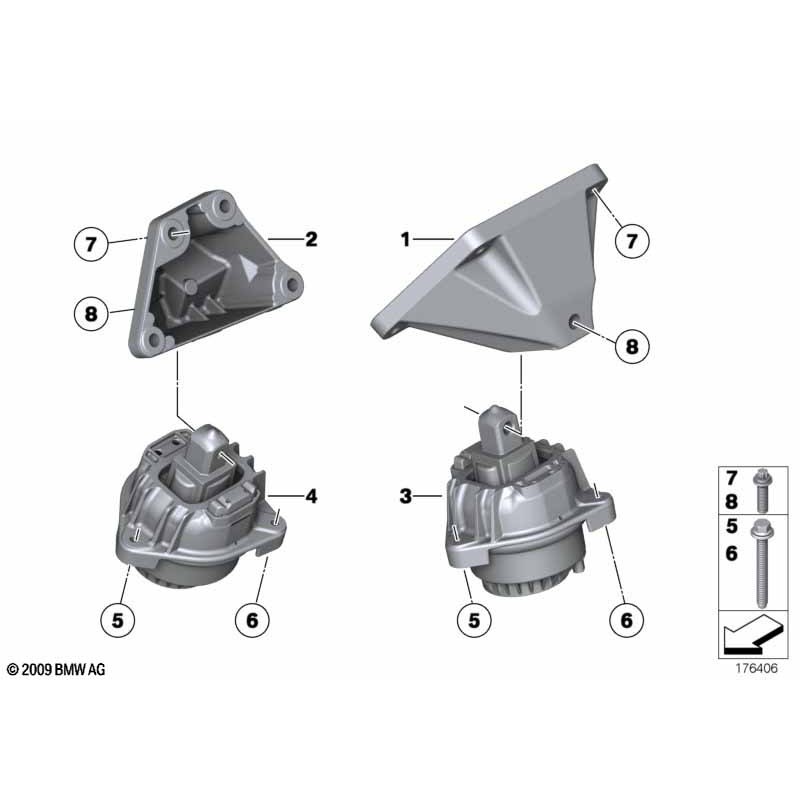 7
2
1
7
8
8
4
3
5
6
5
6
7
8
5
6
© 2009 BMW AG
176406