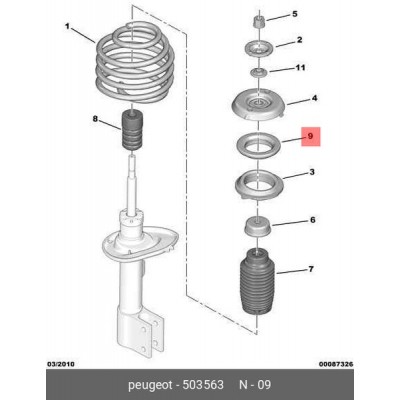 1
8
5
2
11
4
9
3
6
7

03/2010
00087326

peugeot - 503563 N - 09