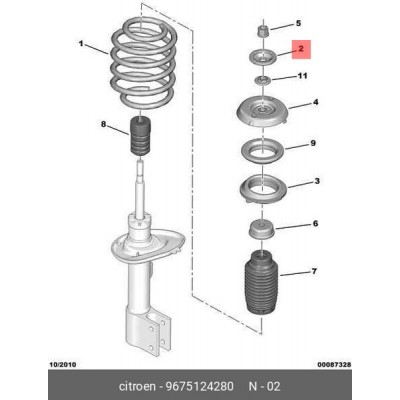 1
8
5
2
11
4
9
3
6
7

10/2010
00087328

citroen - 9675124280 N - 02