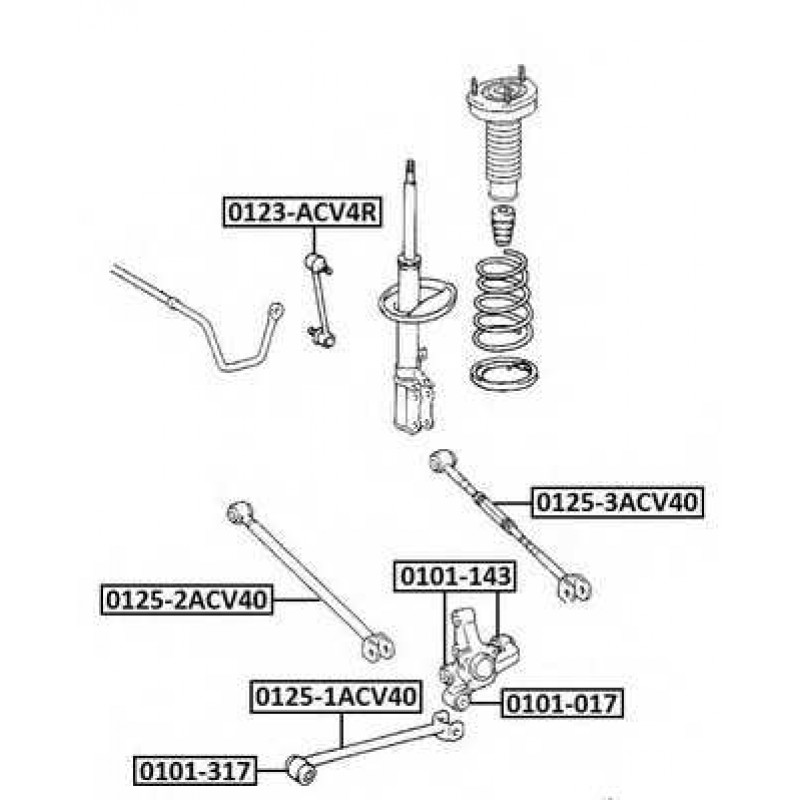 0123-ACV4R

0125-3ACV40

0101-143

0125-2ACV40

0125-1ACV40

0101-017

0101-317