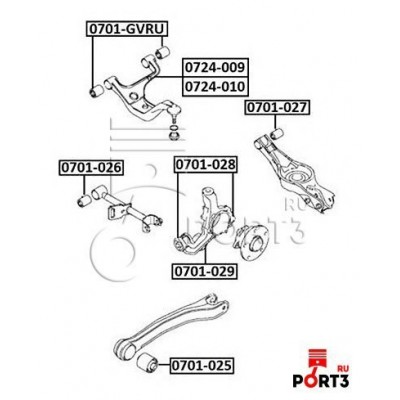 0701-GVRU
0724-009
0724-010
0701-027
0701-026
0701-028
RU
PORT3
0701-029
0701-025
RU
PORT3