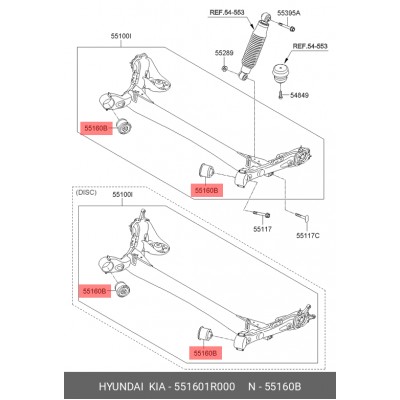 REF.54-553

55395A

55100I

55289

REF.54-553

54849

55160B

55160B

55117

55117C

(DISC)

55100I

55160B

55160B

HYUNDAI KIA - 551601R000 N - 55160B