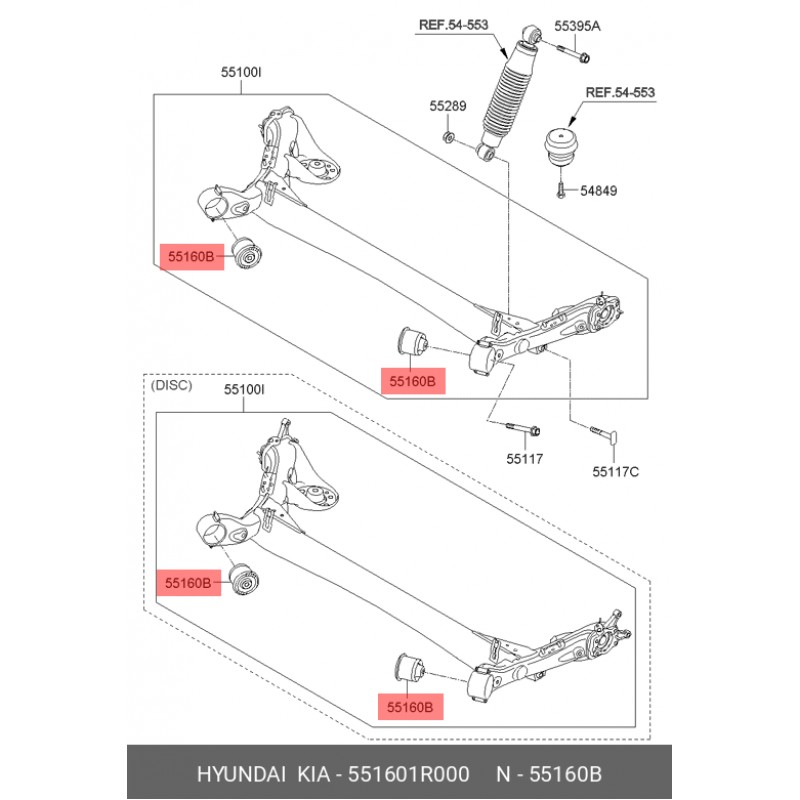 REF.54-553
55395A
55100I
55289
REF.54-553
54849
55160B
55160B
55117
55117C
(DISC)
55100I
55160B
55160B

HYUNDAI KIA - 551601R000 N - 55160B